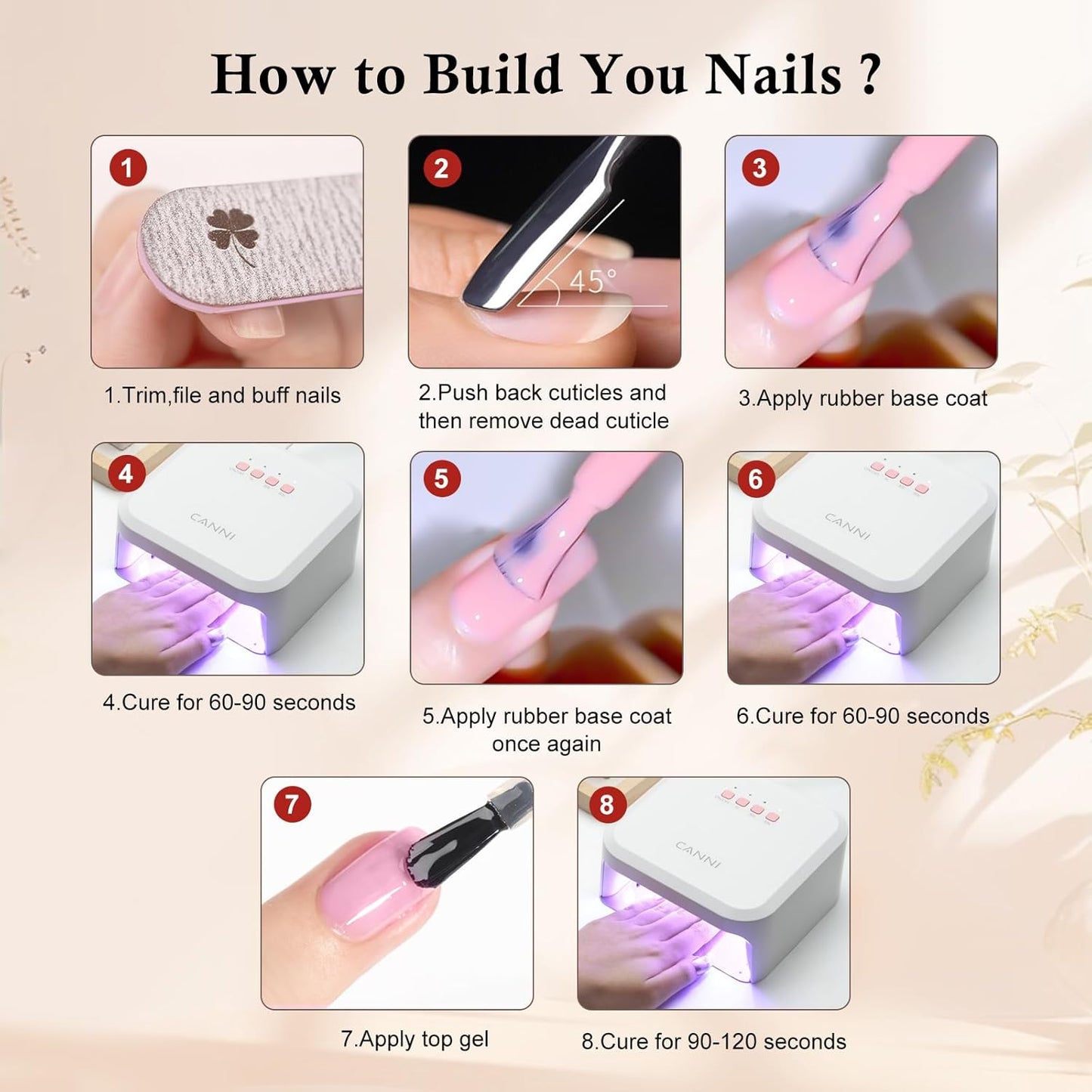 How to Build You Nails ?

1

1.Trim,file and buff nails

2

45°

2.Push back cuticles and then remove dead cuticle

3

3.Apply rubber base coat

4

CANNI

4.Cure for 60-90 seconds

5

5.Apply rubber base coat once again

6

CANNI

6.Cure for 60-90 seconds

7

7.Apply top gel

8

CANNI

8.Cure for 90-120 seconds