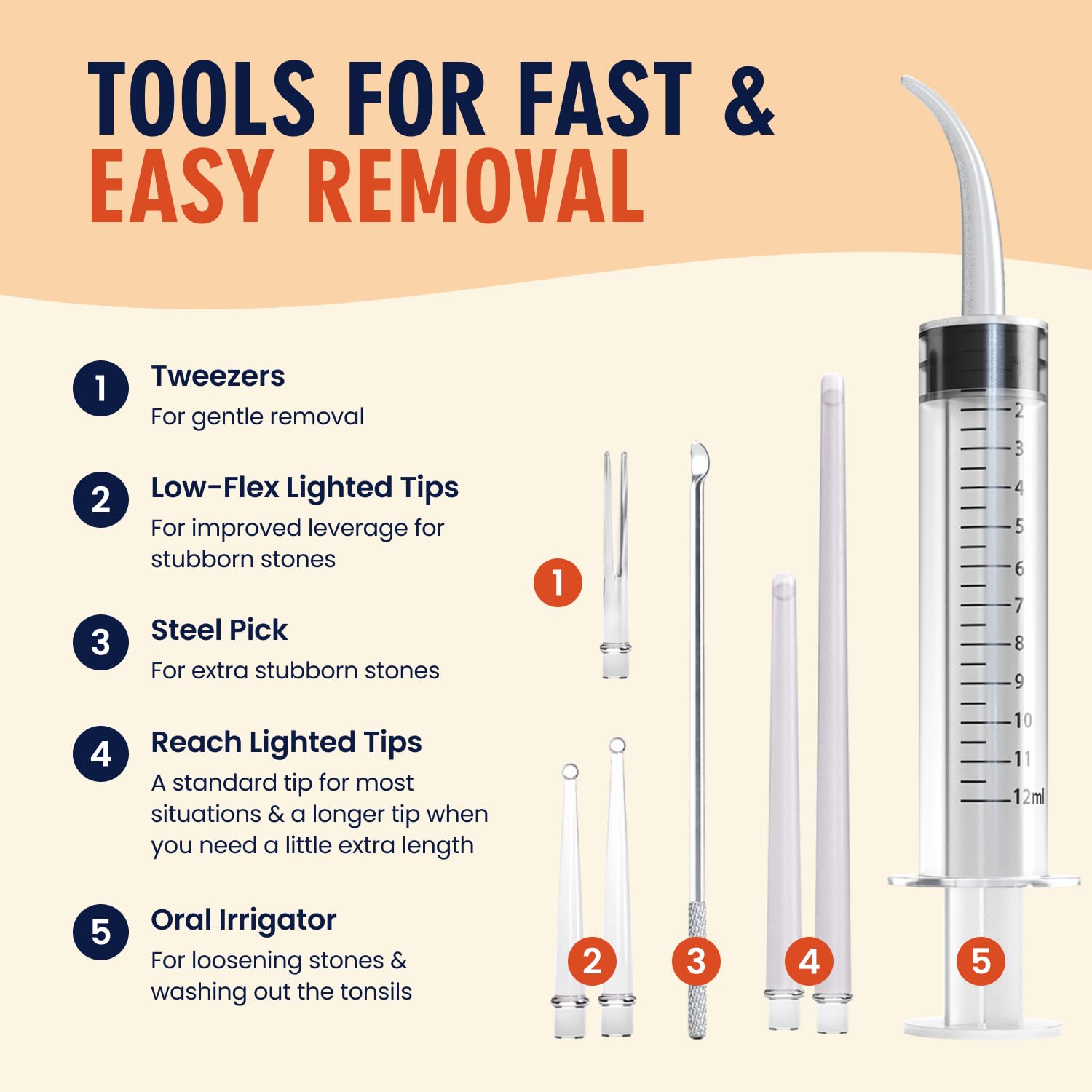 TOOLS FOR FAST & EASY REMOVAL

1 Tweezers
For gentle removal

2 Low-Flex Lighted Tips
For improved leverage for stubborn stones

3 Steel Pick
For extra stubborn stones

4 Reach Lighted Tips
A standard tip for most situations & a longer tip when you need a little extra length

5 Oral Irrigator
For loosening stones & washing out the tonsils

1

2 3 4 5

2
3
4
5
6
7
8
9
10
11
12ml