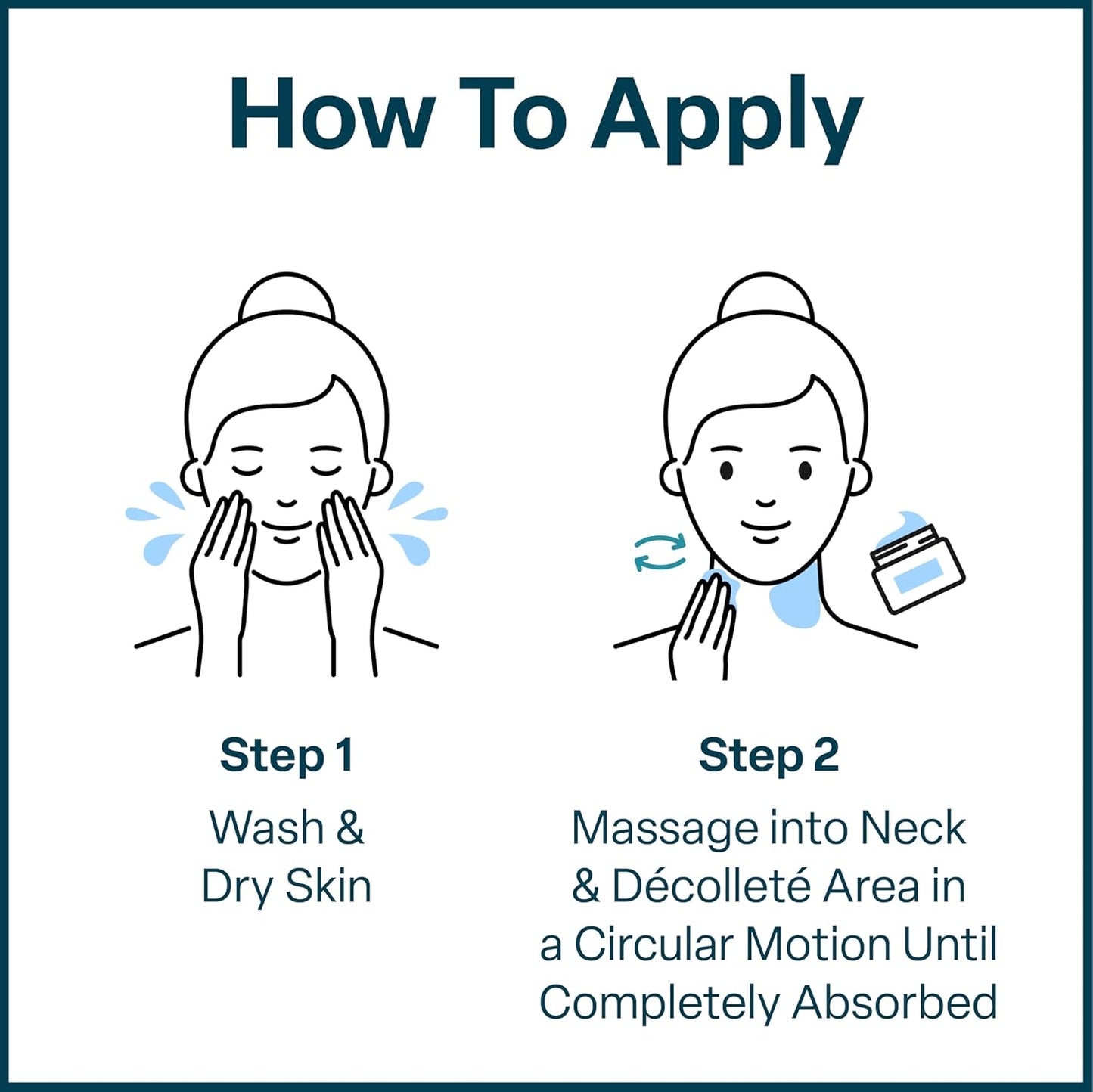 How To Apply

Step 1

Wash & Dry Skin

Step 2

Massage into Neck & Décolleté Area in a Circular Motion Until Completely Absorbed