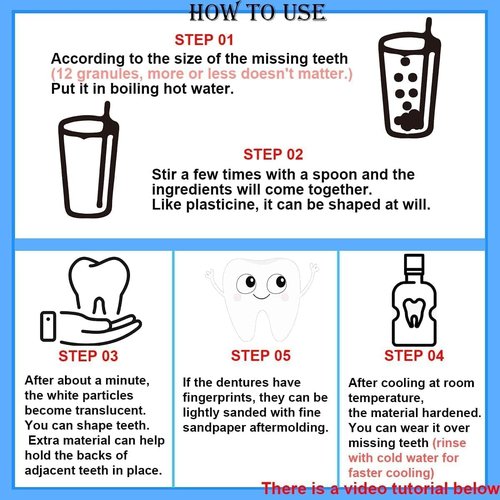 HOW TO USE

STEP 01

According to the size of the missing teeth (12 granules, more or less doesn't matter.) Put it in boiling hot water.

STEP 02

Stir a few times with a spoon and the ingredients will come together. Like plasticine, it can be shaped at will.

STEP 03

After about a minute, the white particles become translucent. You can shape teeth. Extra material can help hold the backs of adjacent teeth in place.

STEP 05

If the dentures have fingerprints, they can be lightly sanded with fine sandpaper aftermolding.

STEP 04

After cooling at room temperature, the material hardened. You can wear it over missing teeth (rinse with cold water for faster cooling)

There is a video tutorial below