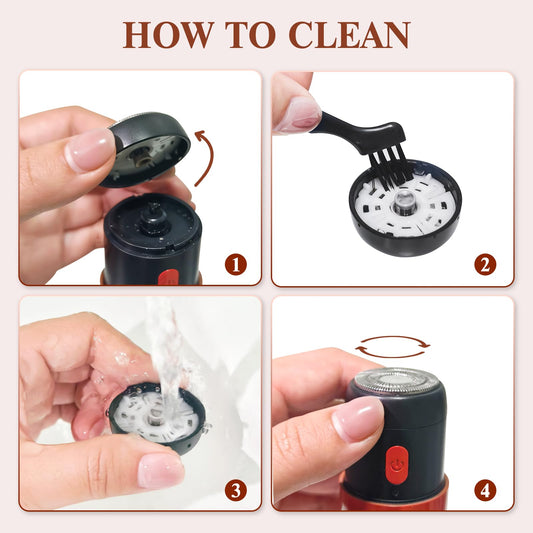 HOW TO CLEAN

1

2

3

4