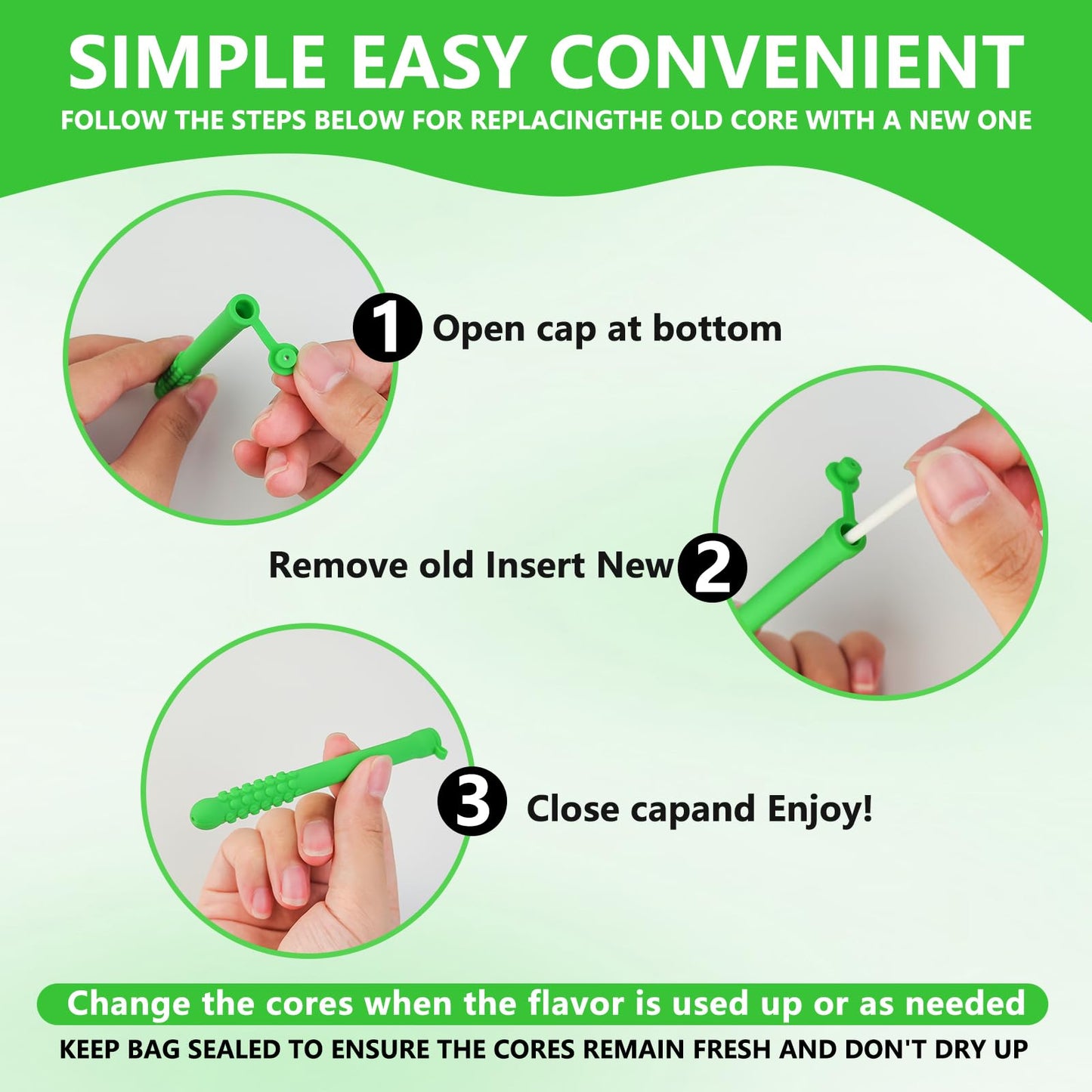 SIMPLE EASY CONVENIENT

FOLLOW THE STEPS BELOW FOR REPLACINGTHE OLD CORE WITH A NEW ONE

1 Open cap at bottom

Remove old Insert New 2

3 Close capand Enjoy!

Change the cores when the flavor is used up or as needed

KEEP BAG SEALED TO ENSURE THE CORES REMAIN FRESH AND DON'T DRY UP