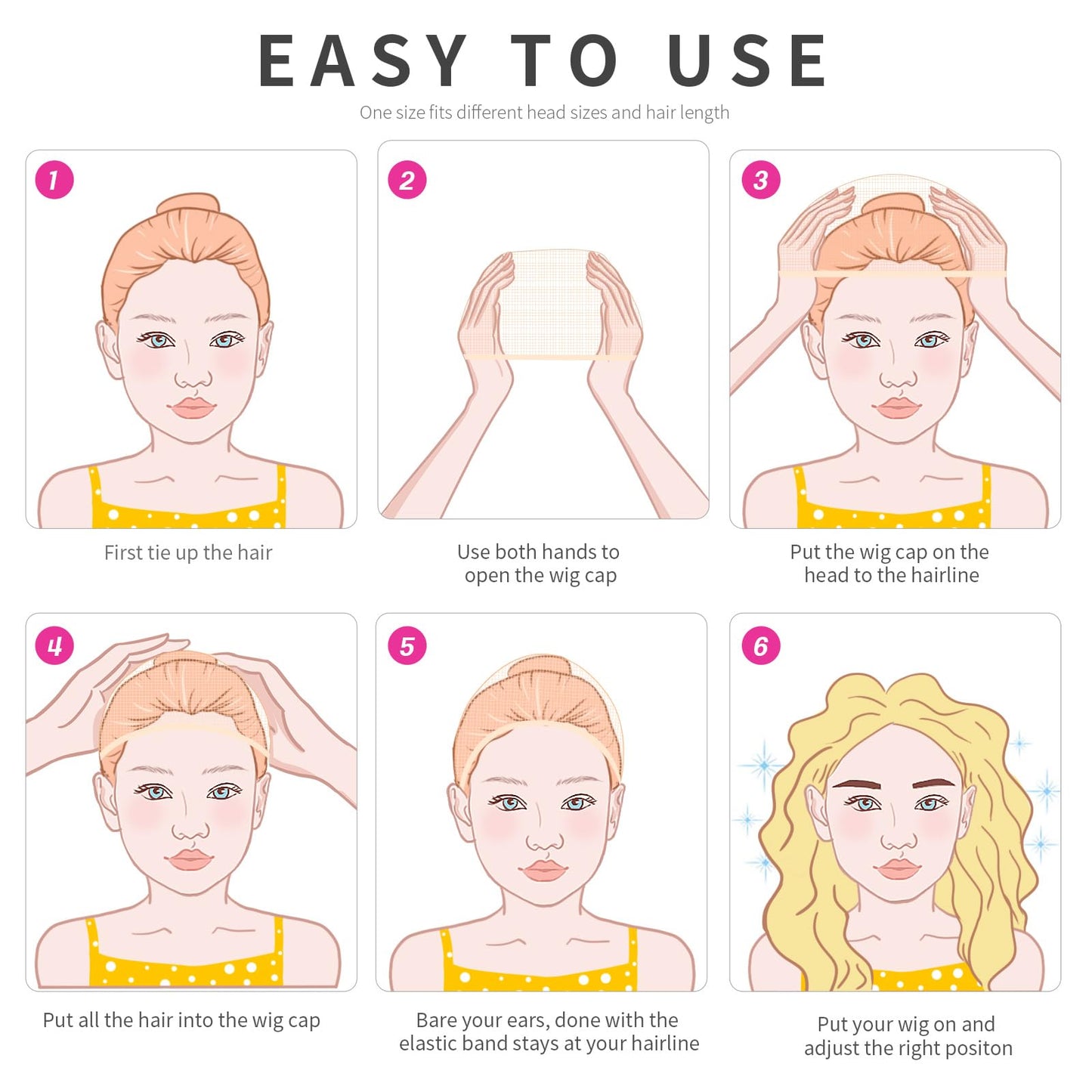 EASY TO USE

One size fits different head sizes and hair length

1

First tie up the hair

2

Use both hands to open the wig cap

3

Put the wig cap on the head to the hairline

4

Put all the hair into the wig cap

5

Bare your ears, done with the elastic band stays at your hairline

6

Put your wig on and adjust the right positon