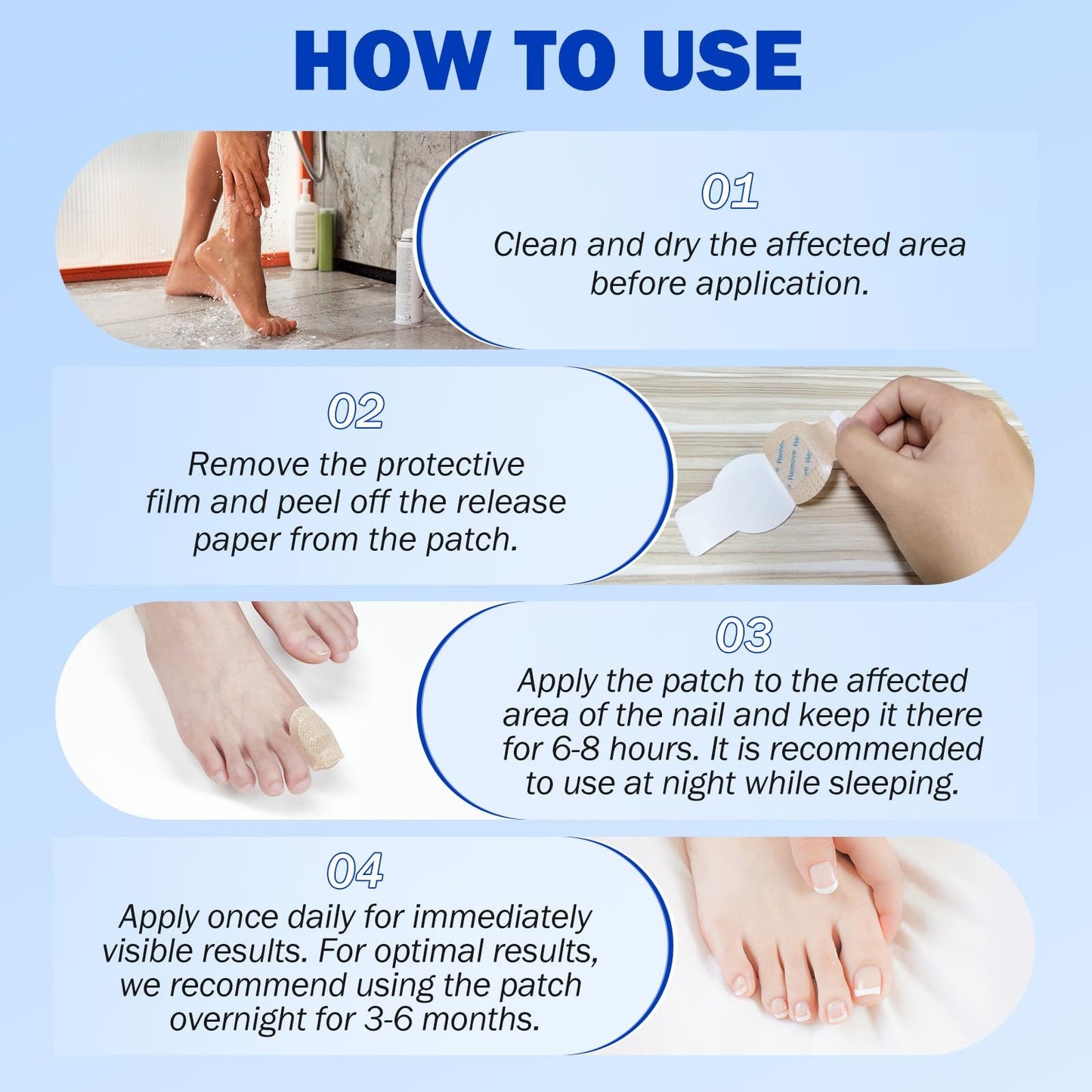 HOW TO USE

01
Clean and dry the affected area before application.

02
Remove the protective film and peel off the release paper from the patch.

Remove Re
Remove Re

03
Apply the patch to the affected area of the nail and keep it there for 6-8 hours. It is recommended to use at night while sleeping.

04
Apply once daily for immediately visible results. For optimal results, we recommend using the patch overnight for 3-6 months.