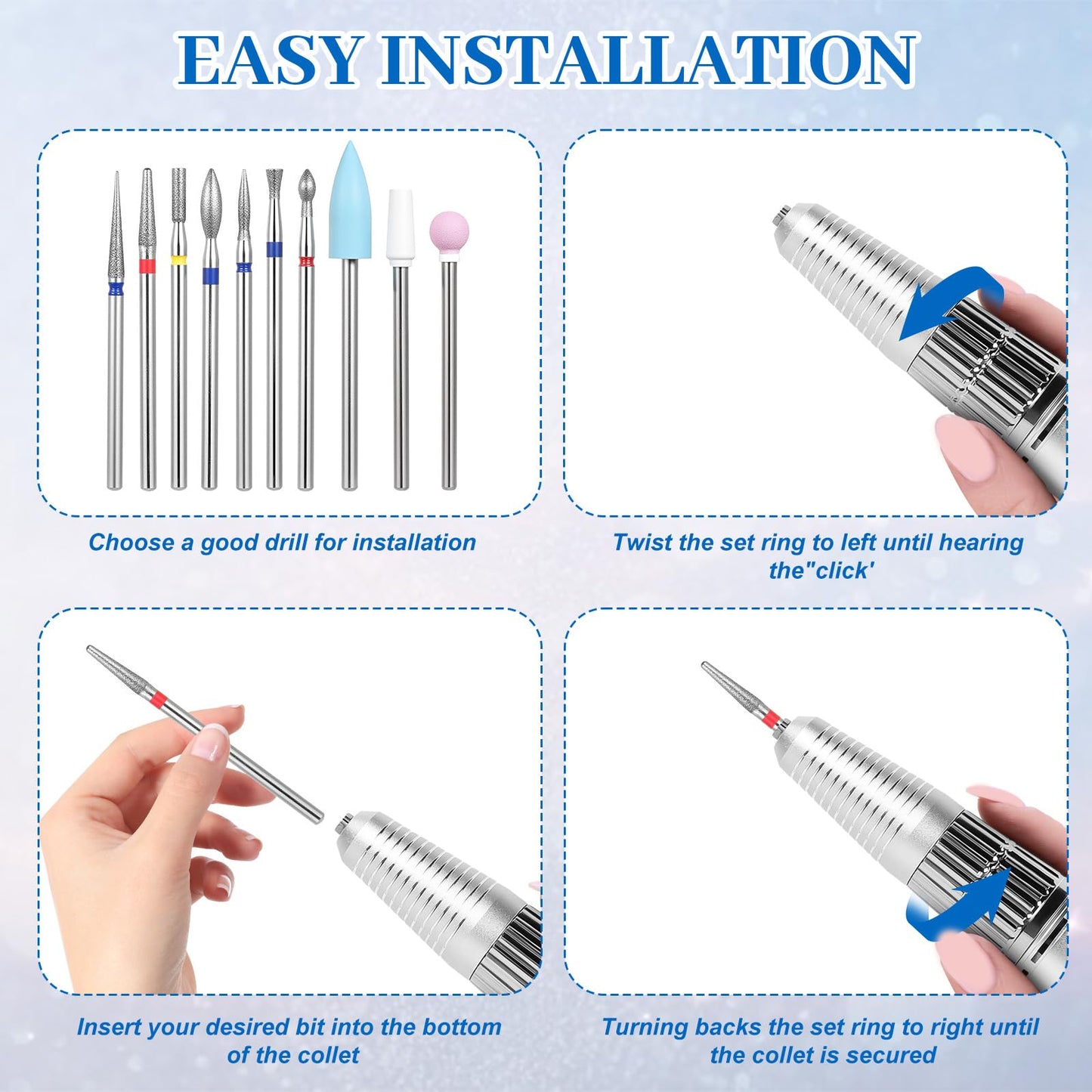 EASY INSTALLATION

Choose a good drill for installation

Twist the set ring to left until hearing the"click'

Insert your desired bit into the bottom of the collet

Turning backs the set ring to right until the collet is secured