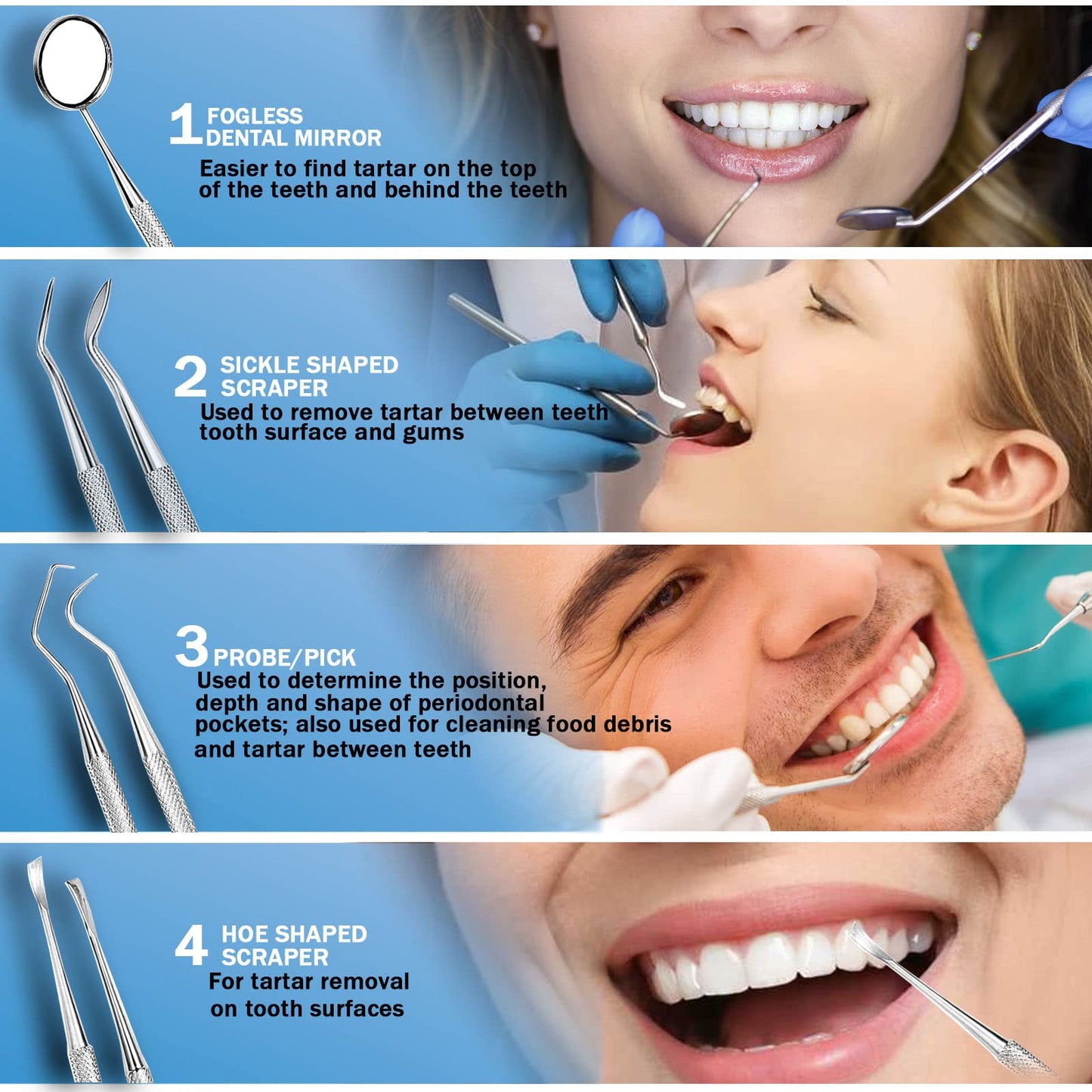 1 FOGLESS DENTAL MIRROR
Easier to find tartar on the top of the teeth and behind the teeth

2 SICKLE SHAPED SCRAPER
Used to remove tartar between teeth tooth surface and gums

3 PROBE/PICK
Used to determine the position, depth and shape of periodontal pockets; also used for cleaning food debris and tartar between teeth

4 HOE SHAPED SCRAPER
For tartar removal on tooth surfaces