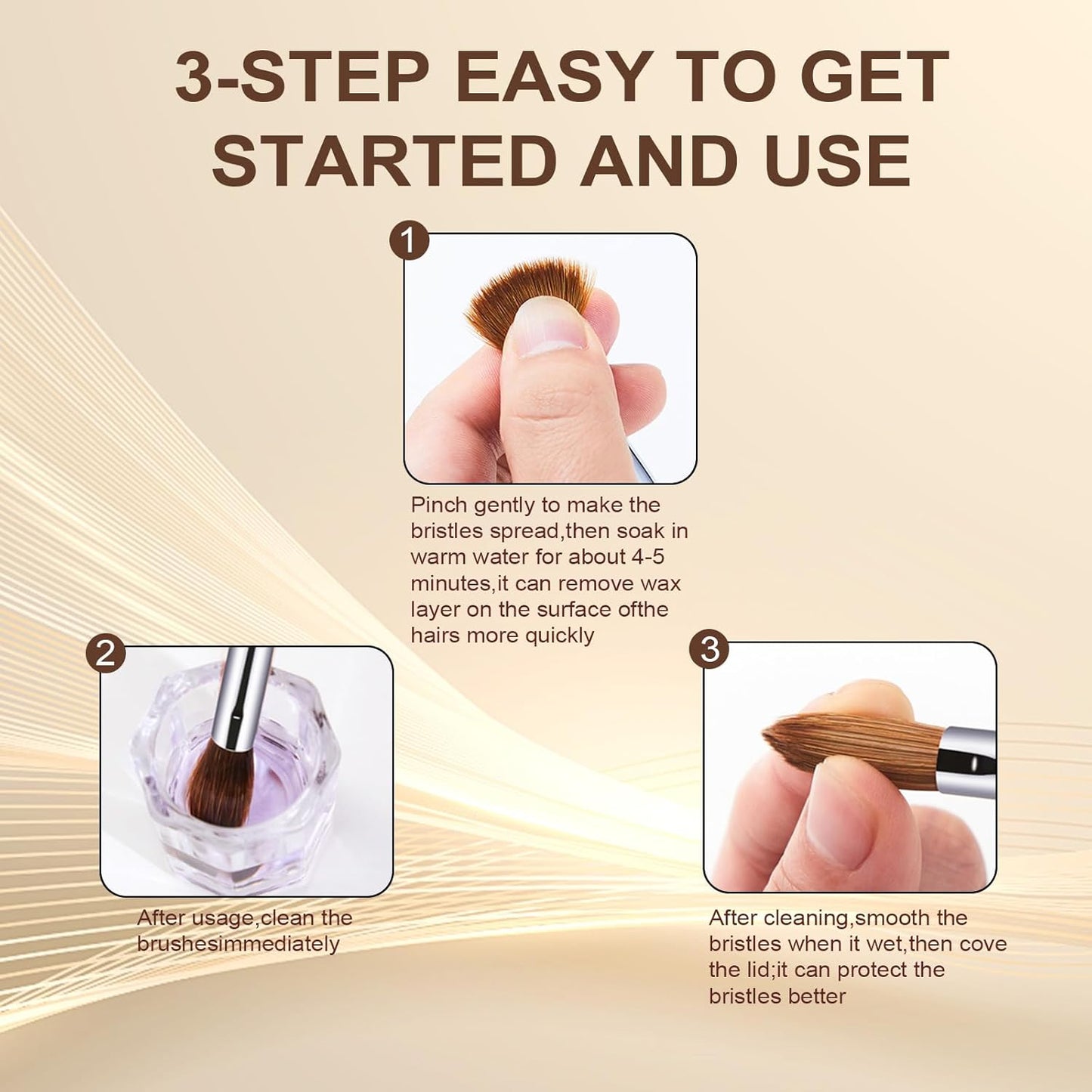 3-STEP EASY TO GET STARTED AND USE

1

Pinch gently to make the bristles spread,then soak in warm water for about 4-5 minutes,it can remove wax layer on the surface ofthe hairs more quickly

2

After usage,clean the brushesimmediately

3

After cleaning,smooth the bristles when it wet,then cove the lid;it can protect the bristles better