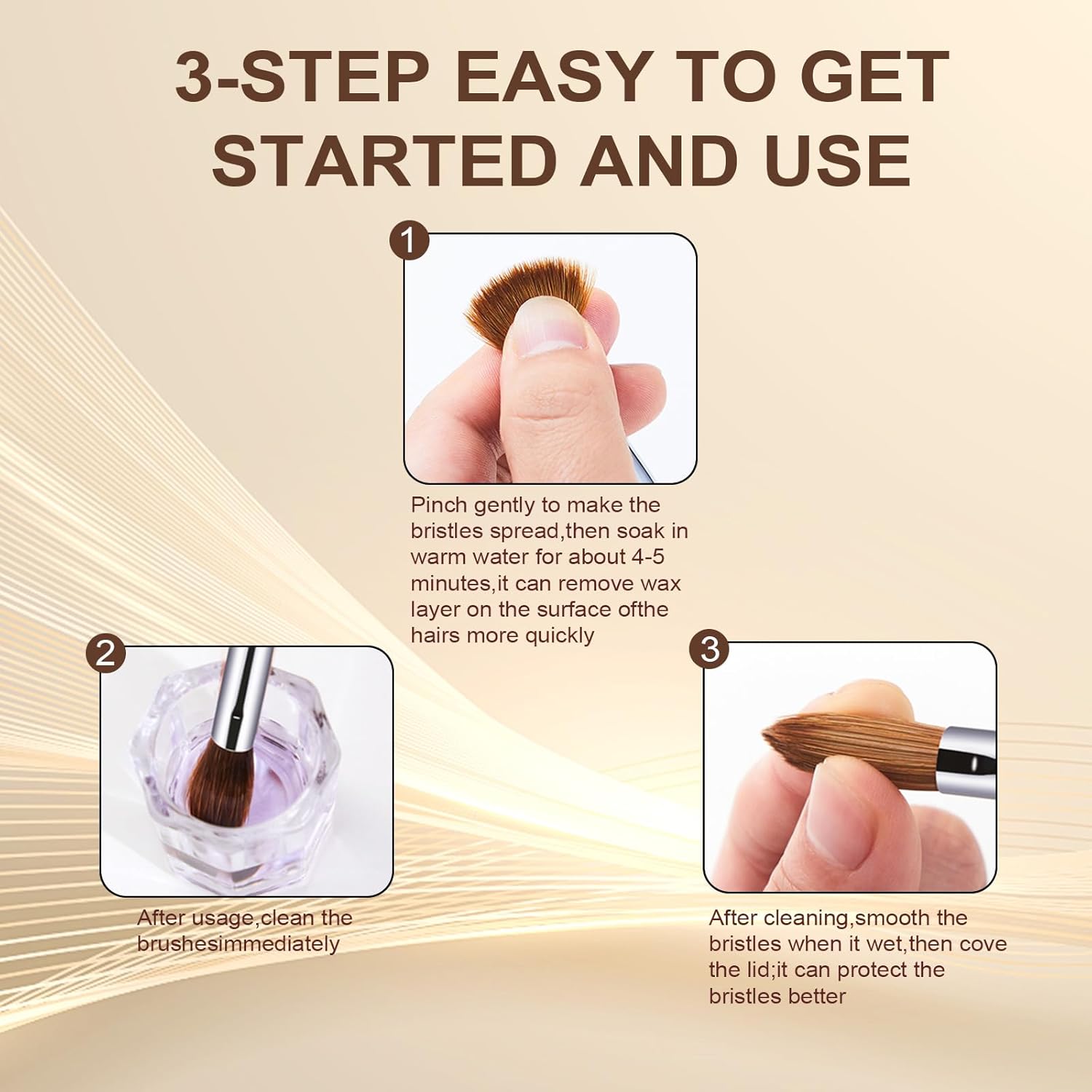 3-STEP EASY TO GET STARTED AND USE

1

Pinch gently to make the bristles spread,then soak in warm water for about 4-5 minutes,it can remove wax layer on the surface ofthe hairs more quickly

2

After usage,clean the brushesimmediately

3

After cleaning,smooth the bristles when it wet,then cove the lid;it can protect the bristles better