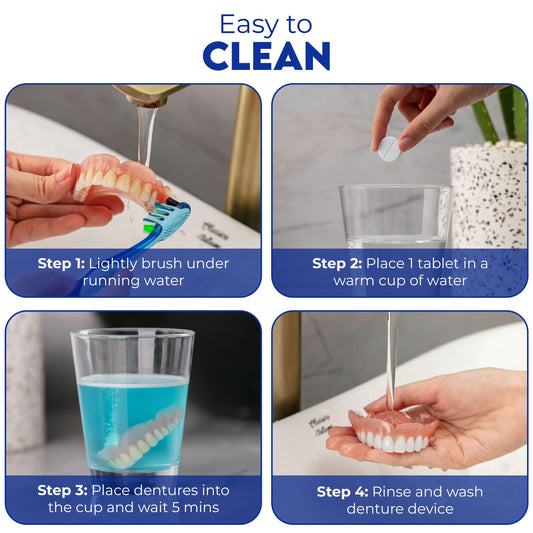 Easy to
CLEAN

Step 1: Lightly brush under running water

Step 2: Place 1 tablet in a warm cup of water

Step 3: Place dentures into the cup and wait 5 mins

Step 4: Rinse and wash denture device