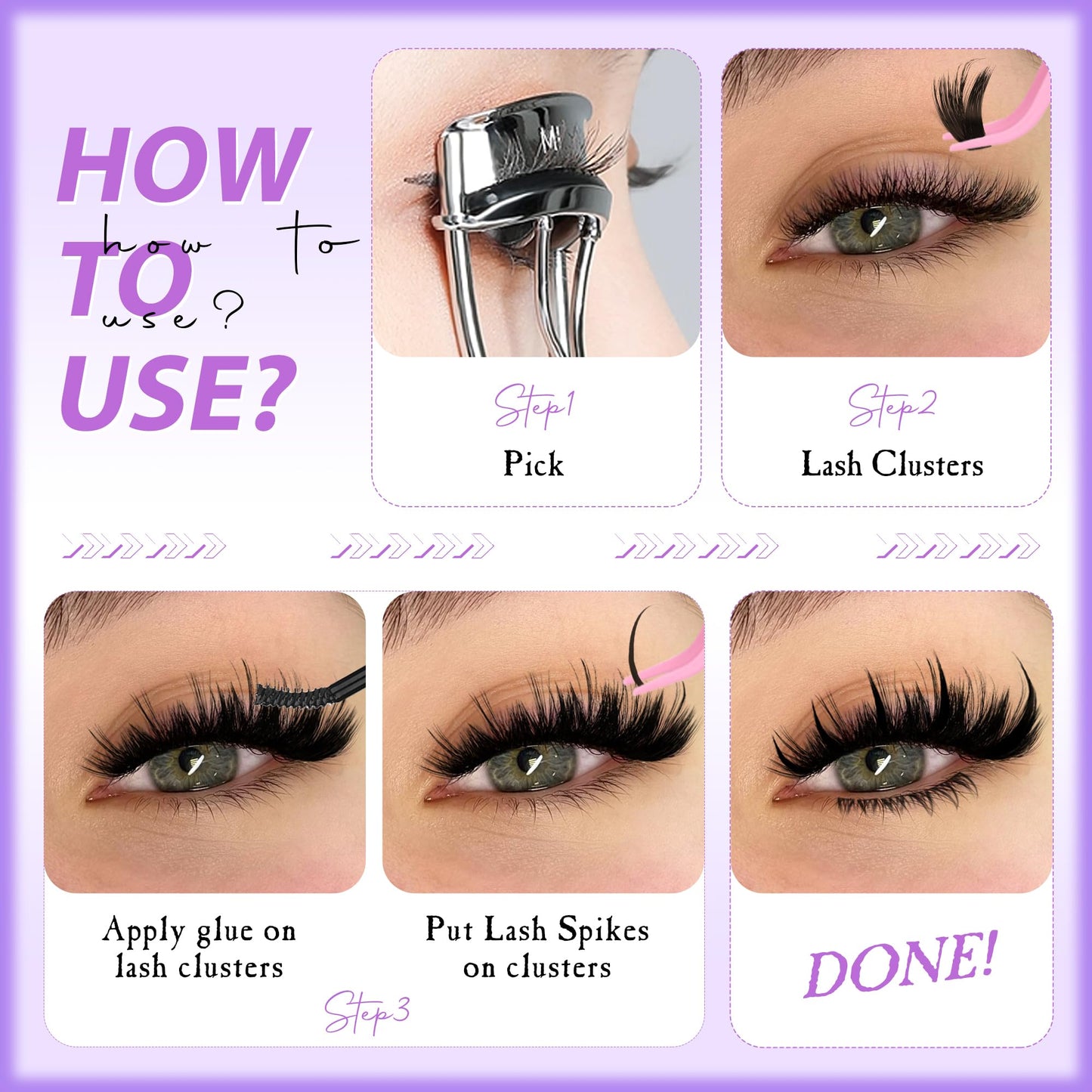 HOW TO USE?

how to use?

Step1
Pick

Step2
Lash Clusters

Apply glue on lash clusters

Put Lash Spikes on clusters

Step3

DONE!