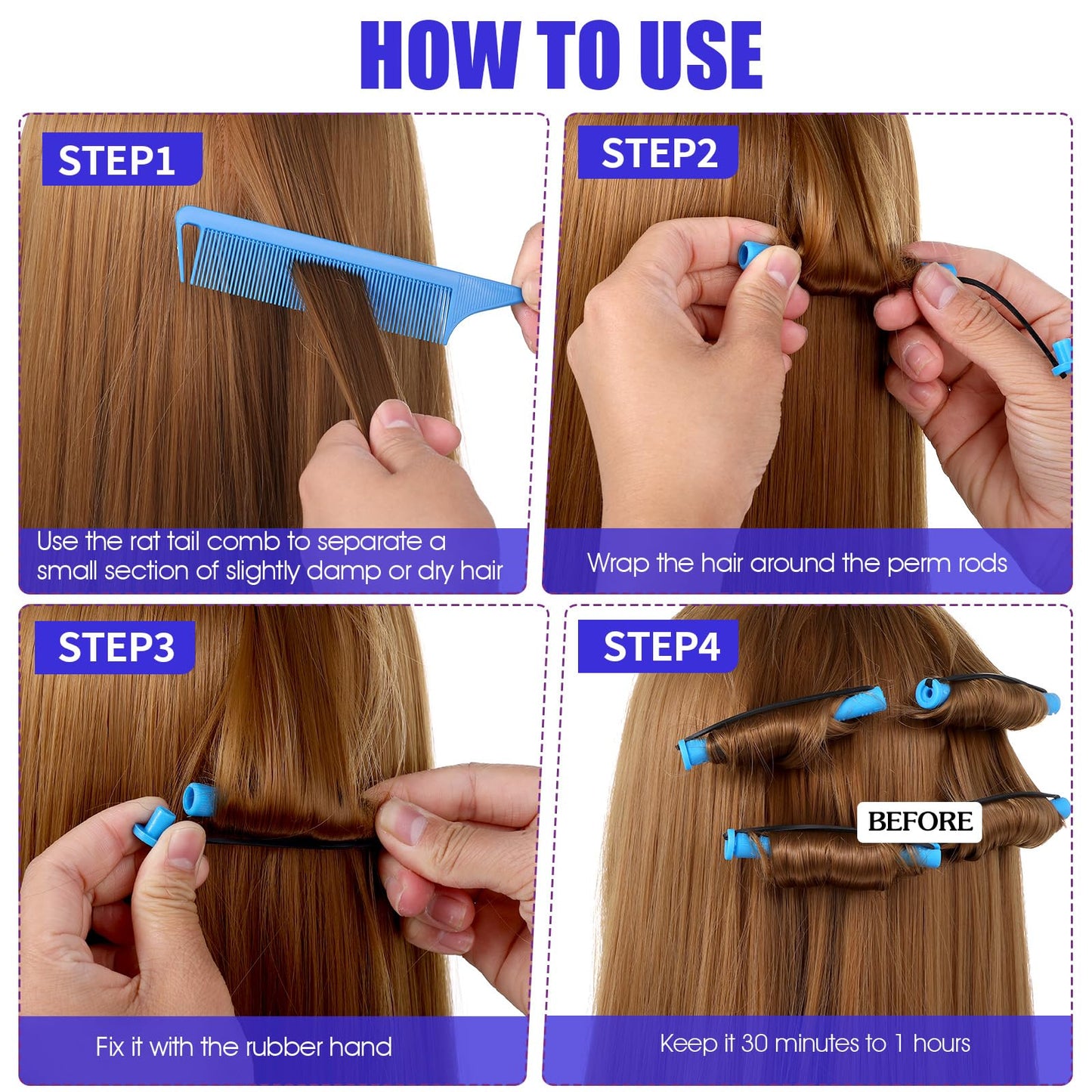 HOW TO USE

STEP1

Use the rat tail comb to separate a small section of slightly damp or dry hair

STEP2

Wrap the hair around the perm rods

STEP3

Fix it with the rubber hand

STEP4

BEFORE

Keep it 30 minutes to 1 hours