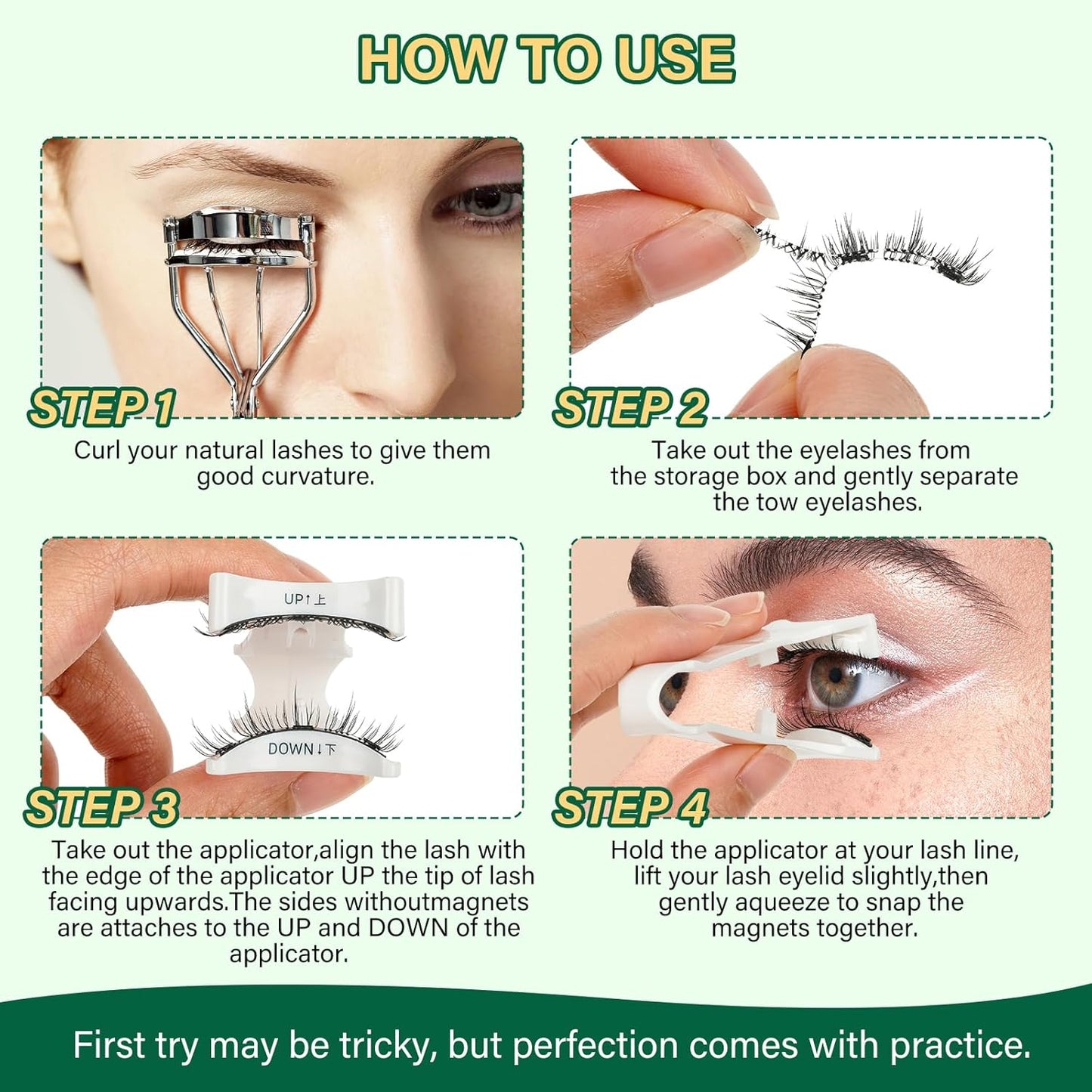 HOW TO USE

STEP 1
Curl your natural lashes to give them good curvature.

STEP 2
Take out the eyelashes from the storage box and gently separate the tow eyelashes.

UP↑上

DOWN↓下

STEP 3
Take out the applicator,align the lash with the edge of the applicator UP the tip of lash facing upwards.The sides withoutmagnets are attaches to the UP and DOWN of the applicator.

STEP 4
Hold the applicator at your lash line, lift your lash eyelid slightly,then gently aqueeze to snap the magnets together.

First try may be tricky, but perfection comes with practice.