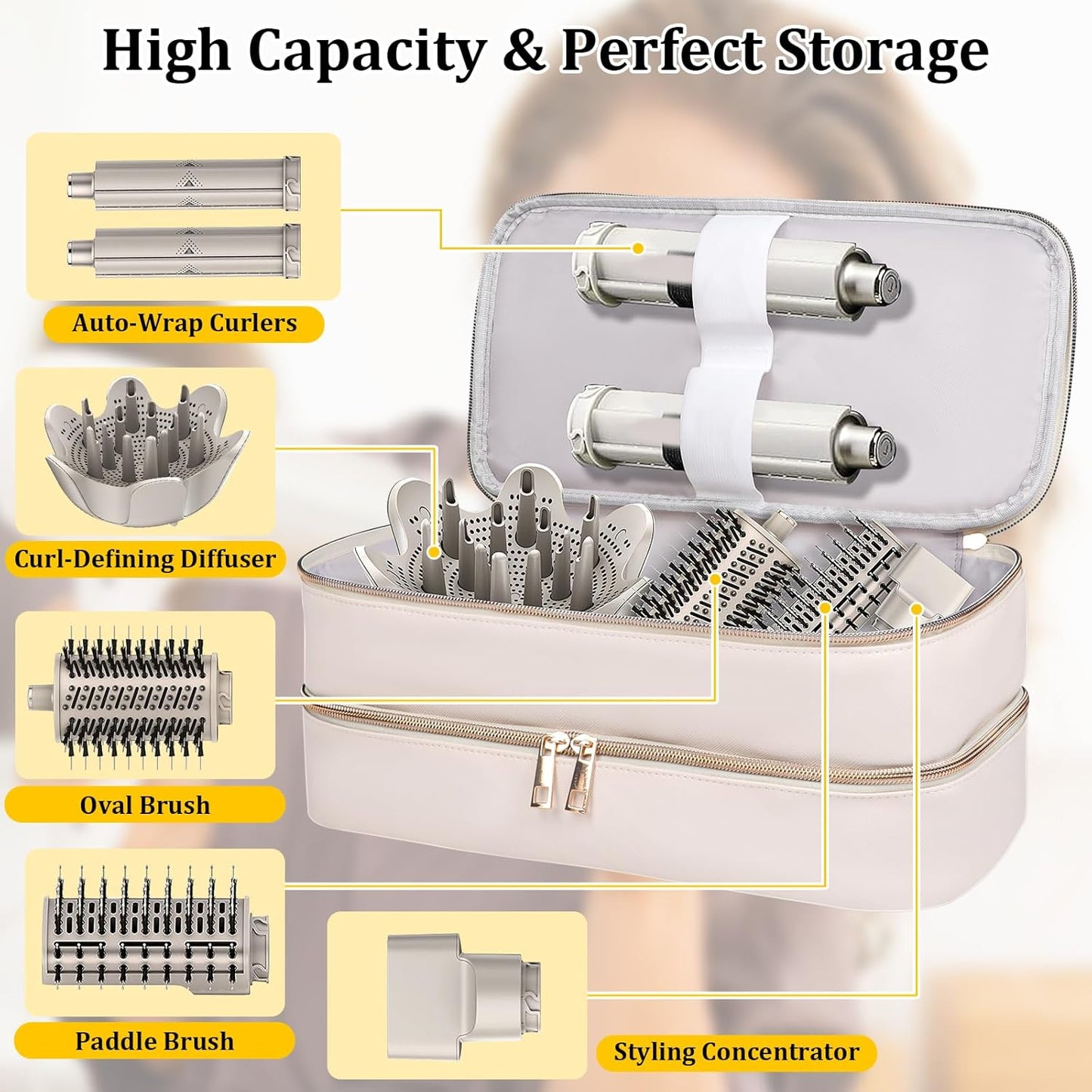 High Capacity & Perfect Storage

Auto-Wrap Curlers

Curl-Defining Diffuser

Oval Brush

Paddle Brush

Styling Concentrator