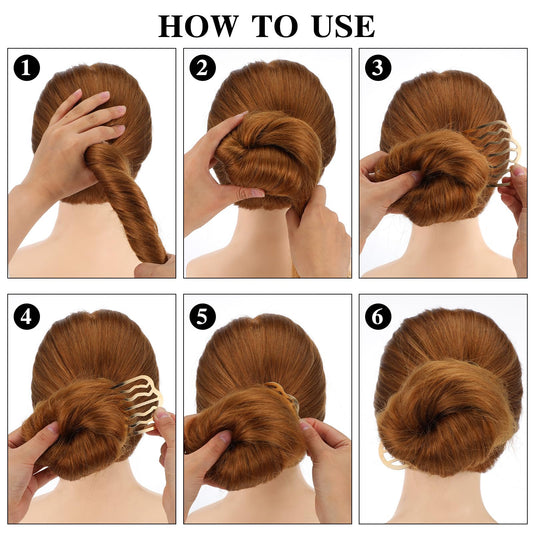 HOW TO USE

1

2

3

4

5

6