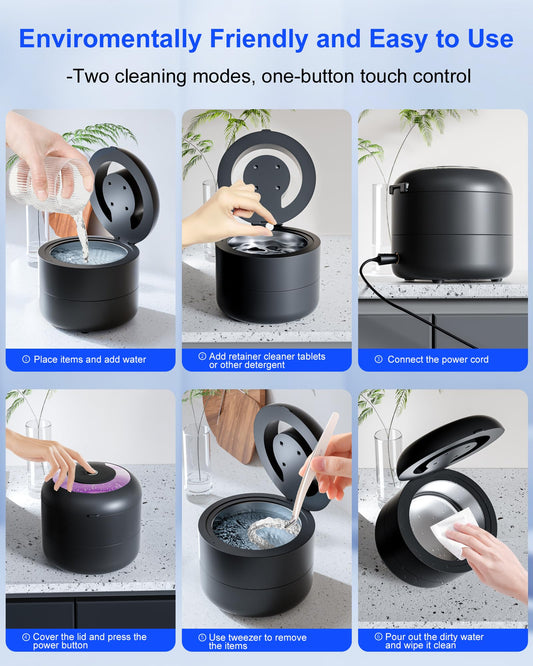 Enviromentally Friendly and Easy to Use

-Two cleaning modes, one-button touch control

① Place items and add water

② Add retainer cleaner tablets or other detergent

③ Connect the power cord

④ Cover the lid and press the power button

⑤ Use tweezer to remove the items

⑥ Pour out the dirty water and wipe it clean