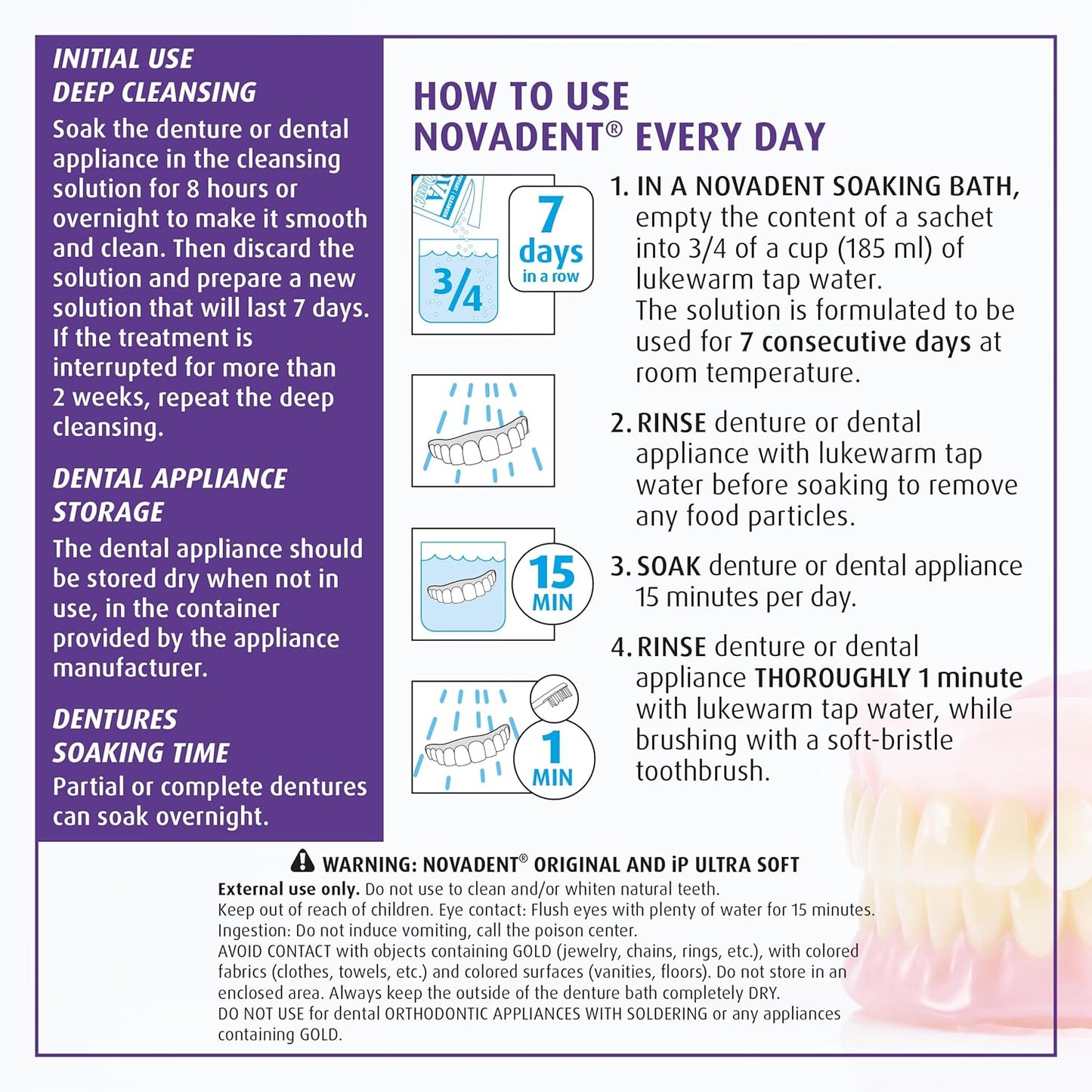 INITIAL USE
DEEP CLEANSING
Soak the denture or dental appliance in the cleansing solution for 8 hours or overnight to make it smooth and clean. Then discard the solution and prepare a new solution that will last 7 days. If the treatment is interrupted for more than 2 weeks, repeat the deep cleansing.

DENTAL APPLIANCE STORAGE
The dental appliance should be stored dry when not in use, in the container provided by the appliance manufacturer.

DENTURES SOAKING TIME
Partial or complete dentures can soak overnight.

HOW TO USE
NOVADENT® EVERY DAY

3/4

7 days in a row

1. IN A NOVADENT SOAKING BATH, empty the content of a sachet into 3/4 of a cup (185 ml) of lukewarm tap water.
The solution is formulated to be used for 7 consecutive days at room temperature.

2. RINSE denture or dental appliance with lukewarm tap water before soaking to remove any food particles.

15 MIN

3. SOAK denture or dental appliance 15 minutes per day.

1 MIN

4. RINSE denture or dental appliance THOROUGHLY 1 minute with lukewarm tap water, while brushing with a soft-bristle toothbrush.

WARNING: NOVADENT® ORIGINAL AND iP ULTRA SOFT
External use only. Do not use to clean and/or whiten natural teeth.
Keep out of reach of children. Eye contact: Flush eyes with plenty of water for 15 minutes.
Ingestion: Do not induce vomiting, call the poison center.
AVOID CONTACT with objects containing GOLD (jewelry, chains, rings, etc.), with colored fabrics (clothes, towels, etc.) and colored surfaces (vanities, floors). Do not store in an enclosed area. Always keep the outside of the denture bath completely DRY.
DO NOT USE for dental ORTHODONTIC APPLIANCES WITH SOLDERING or any appliances containing GOLD.