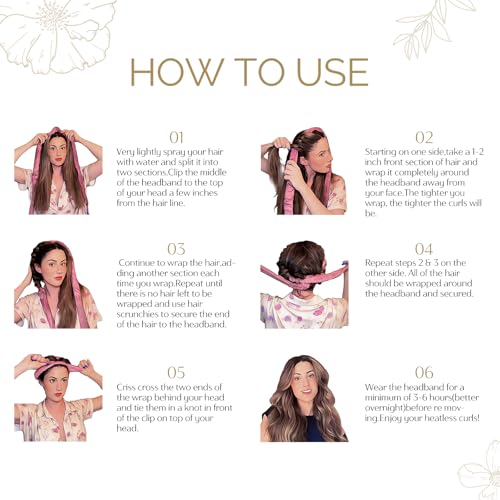 HOW TO USE

01
Very lightly spray your hair with water and split it into two sections.Clip the middle of the headband to the top of your head a few inches from the hair line.

02
Starting on one side,take a 1-2 inch front section of hair and wrap it completely around the headband away from your face.The tighter you wrap, the tighter the curls will be.

03
Continue to wrap the hair,adding another section each time you wrap.Repeat until there is no hair left to be wrapped and use hair scrunchies to secure the end of the hair to the headband.

04
Repeat steps 2 & 3 on the other side. All of the hair should be wrapped around the headband and secured.

05
Criss cross the two ends of the wrap behind your head and tie them in a knot in front of the clip on top of your head.

06
Wear the headband for a minimum of 3-6 hours(better overnight)before re moving.Enjoy your heatless curls!