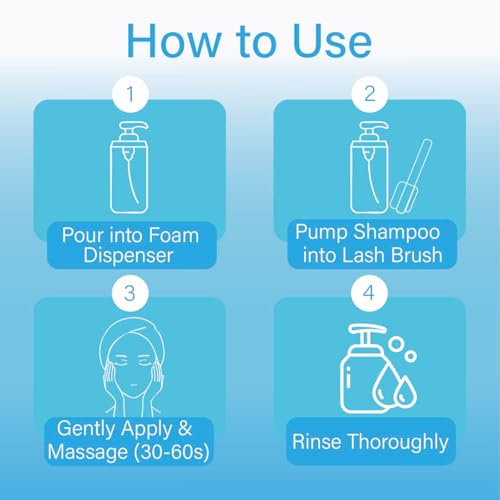 How to Use

1

Pour into Foam Dispenser

2

Pump Shampoo into Lash Brush

3

Gently Apply & Massage (30-60s)

4

Rinse Thoroughly