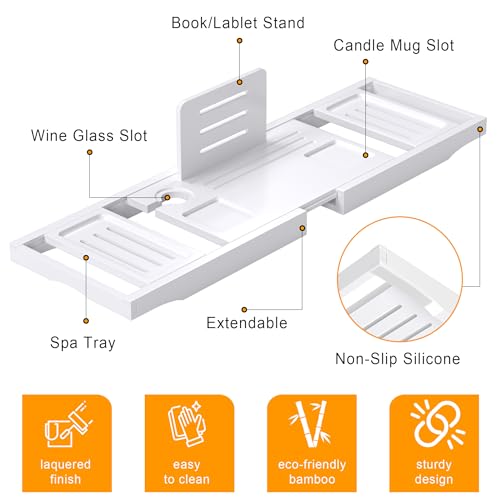 Book/Lablet Stand

Candle Mug Slot

Wine Glass Slot

Spa Tray

Extendable

Non-Slip Silicone

laquered finish

easy to clean

eco-friendly bamboo

sturdy design