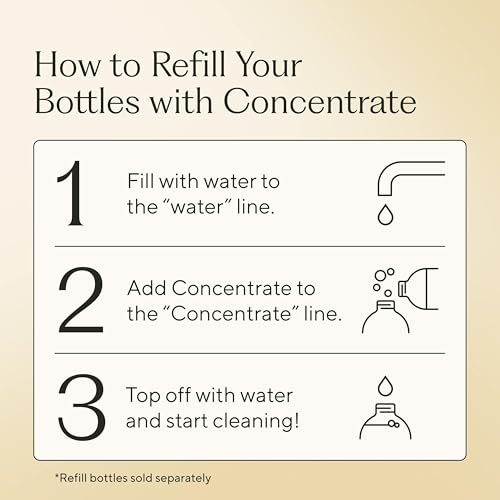 How to Refill Your Bottles with Concentrate

1 Fill with water to the “water” line.

2 Add Concentrate to the “Concentrate” line.

3 Top off with water and start cleaning!

*Refill bottles sold separately