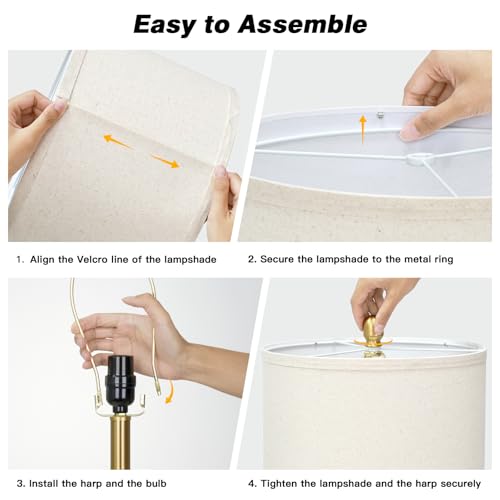 Easy to Assemble

1. Align the Velcro line of the lampshade

2. Secure the lampshade to the metal ring

3. Install the harp and the bulb

4. Tighten the lampshade and the harp securely