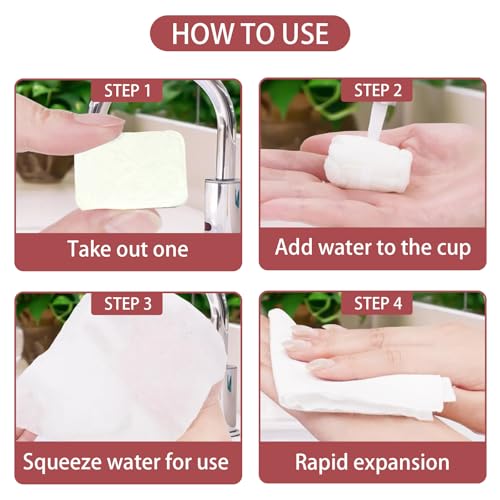 HOW TO USE

STEP 1

Take out one

STEP 2

Add water to the cup

STEP 3

Squeeze water for use

STEP 4

Rapid expansion