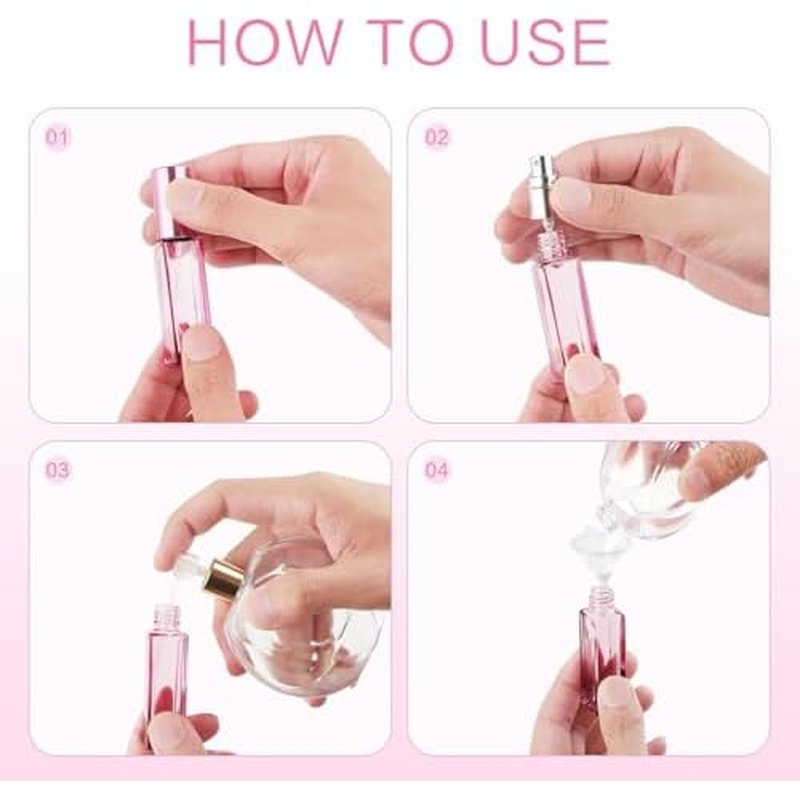 HOW TO USE

01

02

03

04