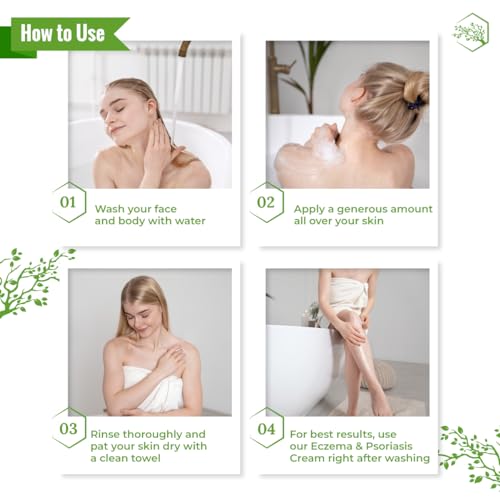 How to Use

01 Wash your face and body with water

02 Apply a generous amount all over your skin

03 Rinse thoroughly and pat your skin dry with a clean towel

04 For best results, use our Eczema & Psoriasis Cream right after washing