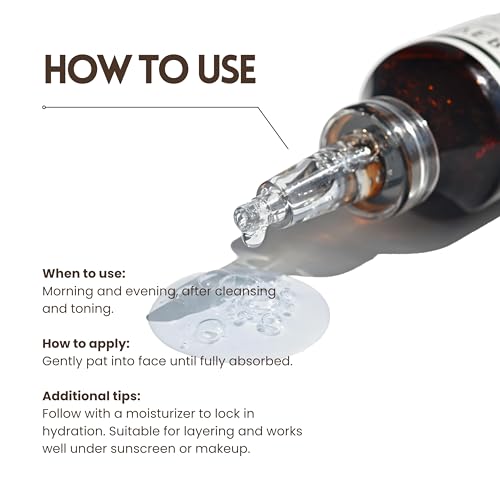 HOW TO USE

When to use:
Morning and evening, after cleansing and toning.

How to apply:
Gently pat into face until fully absorbed.

Additional tips:
Follow with a moisturizer to lock in hydration. Suitable for layering and works well under sunscreen or makeup.