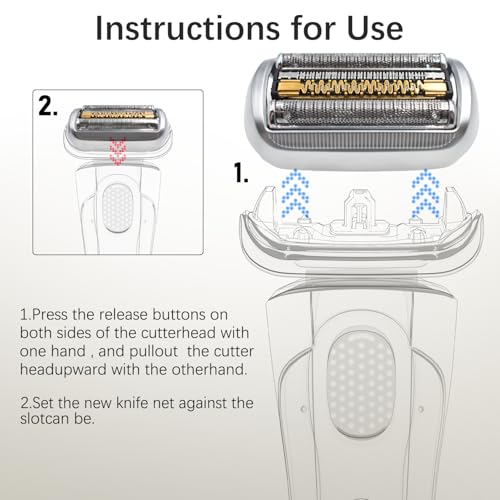 Instructions for Use

2.

1.

1.Press the release buttons on both sides of the cutterhead with one hand , and pullout  the cutter headupward with the otherhand.

2.Set the new knife net against the slotcan be.