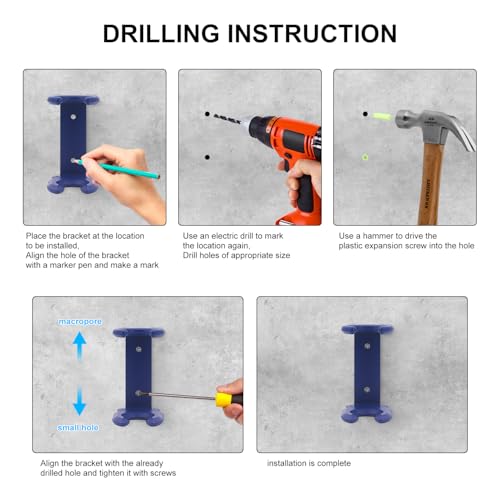 DRILLING INSTRUCTION

Place the bracket at the location to be installed,
Align the hole of the bracket with a marker pen and make a mark

Use an electric drill to mark the location again,
Drill holes of appropriate size

Use a hammer to drive the plastic expansion screw into the hole

macropore

small hole

Align the bracket with the already drilled hole and tighten it with screws

installation is complete