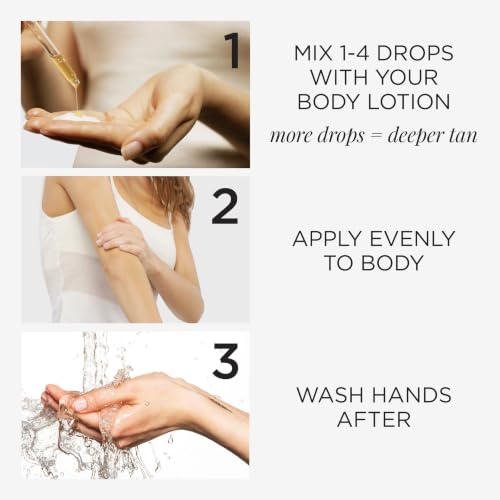 1

MIX 1-4 DROPS WITH YOUR BODY LOTION

more drops = deeper tan

2

APPLY EVENLY TO BODY

3

WASH HANDS AFTER