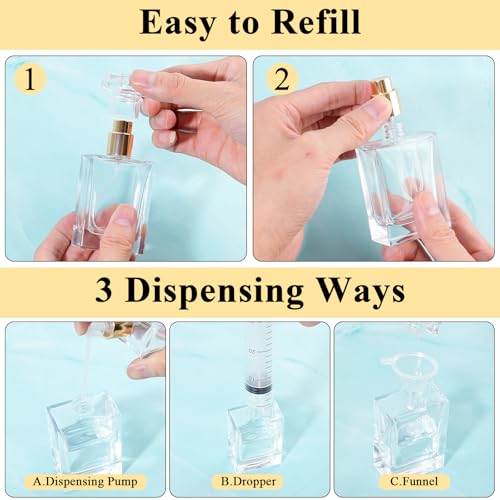 Easy to Refill

1

2

3 Dispensing Ways

A.Dispensing Pump

B.Dropper

C.Funnel