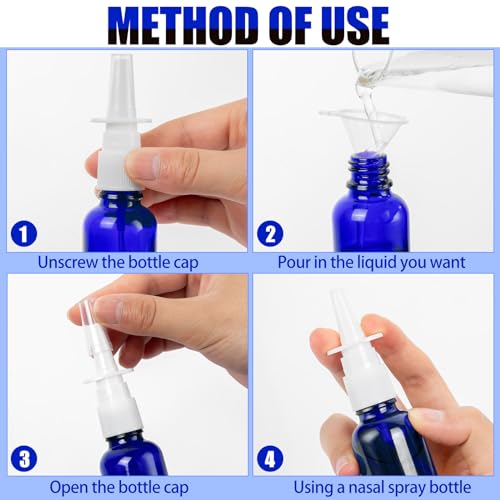 METHOD OF USE

1
Unscrew the bottle cap

2
Pour in the liquid you want

3
Open the bottle cap

4
Using a nasal spray bottle