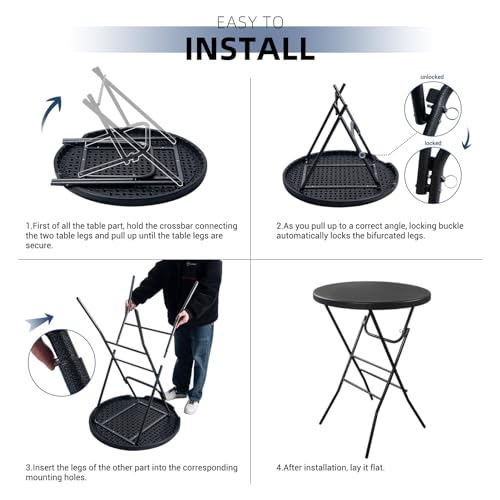 EASY TO
INSTALL

1.First of all the table part, hold the crossbar connecting the two table legs and pull up until the table legs are secure.

unlocked

locked

2.As you pull up to a correct angle, locking buckle automatically locks the bifurcated legs.

3.Insert the legs of the other part into the corresponding mounting holes.

4.After installation, lay it flat.