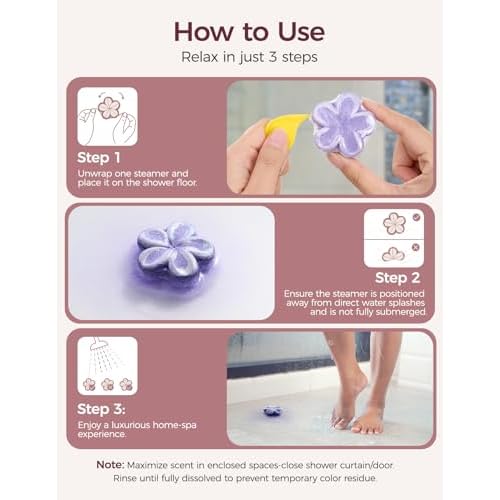 How to Use

Relax in just 3 steps

Step 1

Unwrap one steamer and place it on the shower floor.

Step 2

Ensure the steamer is positioned away from direct water splashes and is not fully submerged.

Step 3:

Enjoy a luxurious home-spa experience.

Note: Maximize scent in enclosed spaces-close shower curtain/door. Rinse until fully dissolved to prevent temporary color residue.