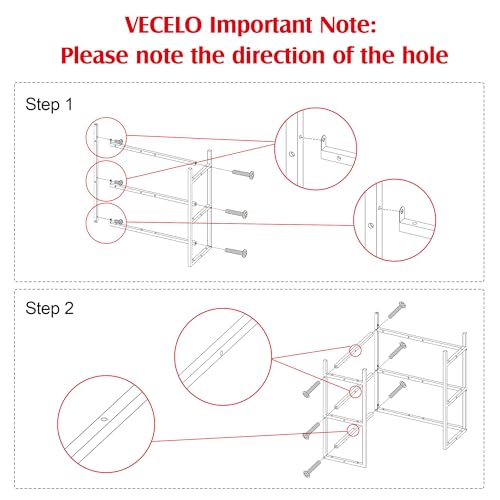 VECELO Important Note:
Please note the direction of the hole

Step 1

Step 2