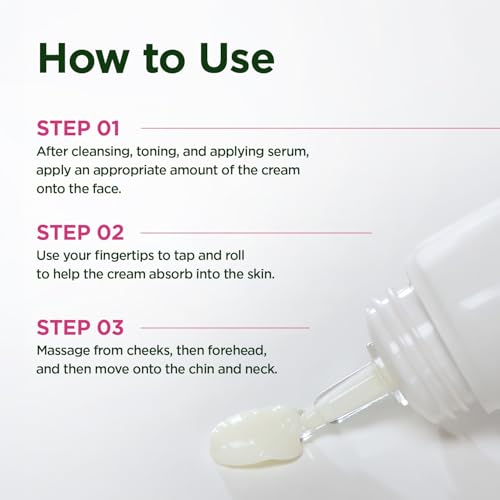 How to Use

STEP 01

After cleansing, toning, and applying serum, apply an appropriate amount of the cream onto the face.

STEP 02

Use your fingertips to tap and roll to help the cream absorb into the skin.

STEP 03

Massage from cheeks, then forehead, and then move onto the chin and neck.