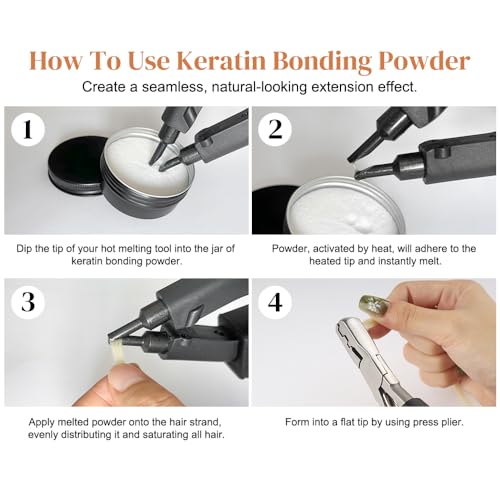 How To Use Keratin Bonding Powder

Create a seamless, natural-looking extension effect.

1

Dip the tip of your hot melting tool into the jar of keratin bonding powder.

2

Powder, activated by heat, will adhere to the heated tip and instantly melt.

3

Apply melted powder onto the hair strand, evenly distributing it and saturating all hair.

4

Form into a flat tip by using press plier.