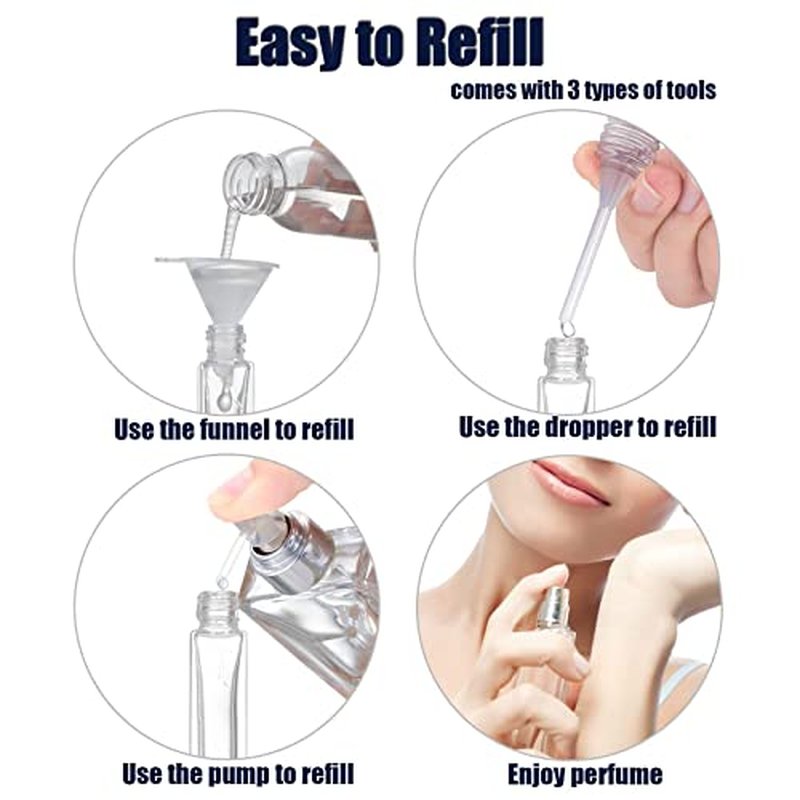 Easy to Refill

comes with 3 types of tools

Use the funnel to refill

Use the dropper to refill

Use the pump to refill

Enjoy perfume