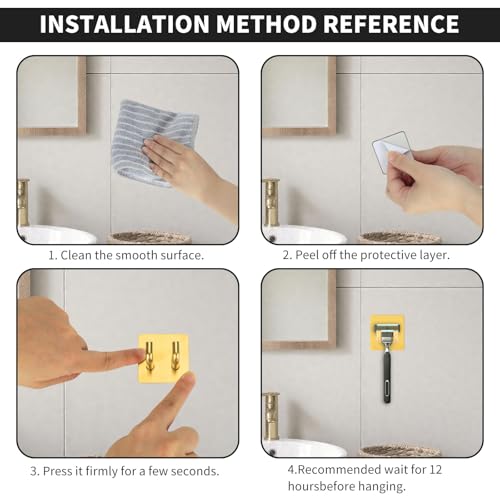 INSTALLATION METHOD REFERENCE

1. Clean the smooth surface.

2. Peel off the protective layer.

3. Press it firmly for a few seconds.

4.Recommended wait for 12 hoursbefore hanging.