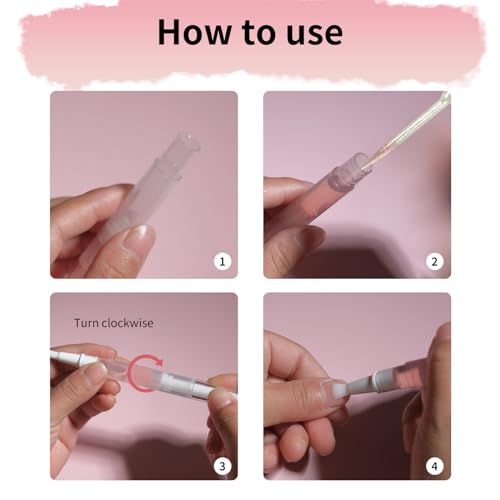 How to use

1

2

Turn clockwise

3

4