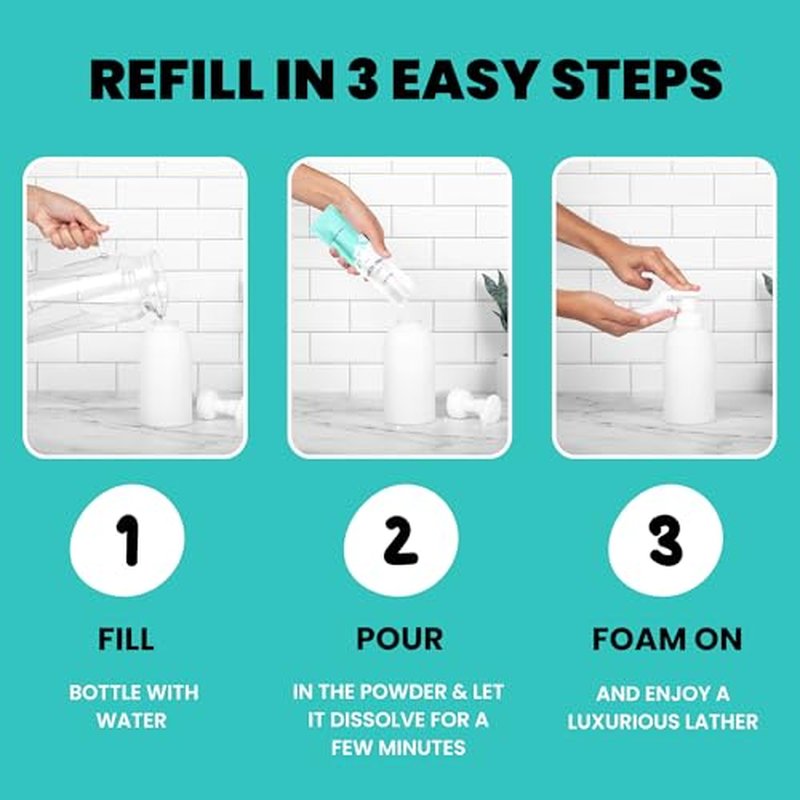 REFILL IN 3 EASY STEPS

1

FILL

BOTTLE WITH WATER

2

POUR

IN THE POWDER & LET IT DISSOLVE FOR A FEW MINUTES

3

FOAM ON

AND ENJOY A LUXURIOUS LATHER