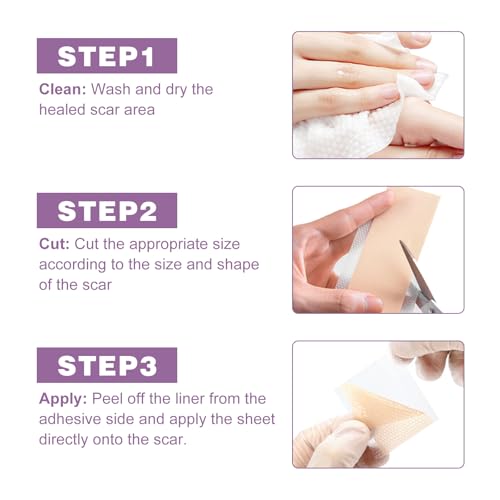 STEP1

Clean: Wash and dry the healed scar area

STEP2

Cut: Cut the appropriate size according to the size and shape of the scar

STEP3

Apply: Peel off the liner from the adhesive side and apply the sheet directly onto the scar.