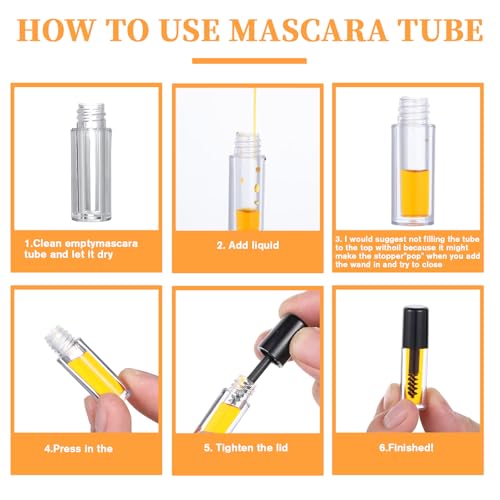 HOW TO USE MASCARA TUBE

1.Clean emptymascara tube and let it dry

2. Add liquid

3. I would suggest not filling the tube to the top withoil because it might make the stopper"pop" when you add the wand in and try to close

4.Press in the

5. Tighten the lid

6.Finished!