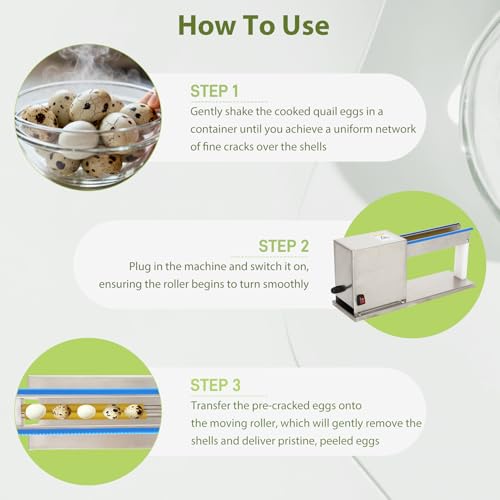 How To Use

STEP 1
Gently shake the cooked quail eggs in a container until you achieve a uniform network of fine cracks over the shells

STEP 2
Plug in the machine and switch it on, ensuring the roller begins to turn smoothly

STEP 3
Transfer the pre-cracked eggs onto the moving roller, which will gently remove the shells and deliver pristine, peeled eggs