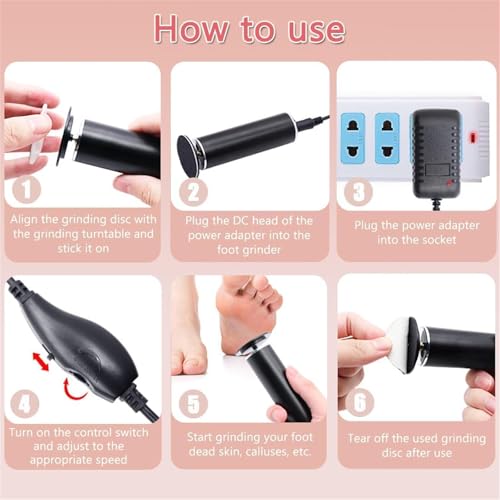 How to use

1
Align the grinding disc with the grinding turntable and stick it on

2
Plug the DC head of the power adapter into the foot grinder

3
Plug the power adapter into the socket

4
Turn on the control switch and adjust to the appropriate speed

5
Start grinding your foot dead skin, calluses, etc.

6
Tear off the used grinding disc after use