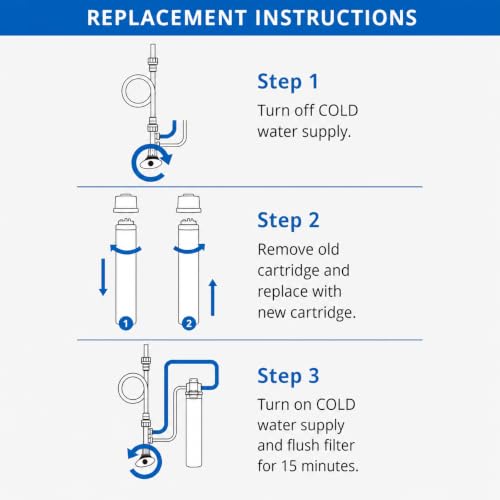 REPLACEMENT INSTRUCTIONS

Step 1
Turn off COLD water supply.

1
2

Step 2
Remove old cartridge and replace with new cartridge.

Step 3
Turn on COLD water supply and flush filter for 15 minutes.