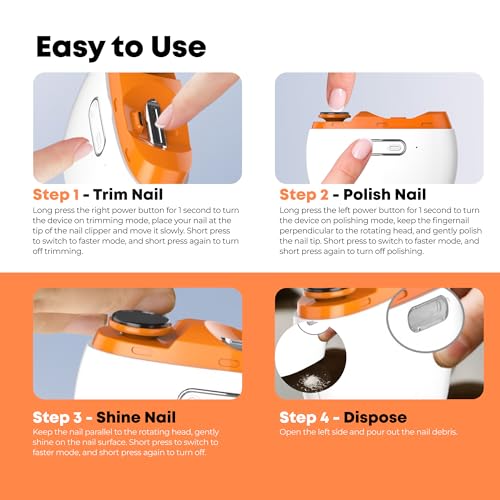 Easy to Use

Step 1 - Trim Nail
Long press the right power button for 1 second to turn the device on trimming mode, place your nail at the tip of the nail clipper and move it slowly. Short press to switch to faster mode, and short press again to turn off trimming.

Step 2 - Polish Nail
Long press the left power button for 1 second to turn the device on polishing mode, keep the fingernail perpendicular to the rotating head, and gently polish the nail tip. Short press to switch to faster mode, and short press again to turn off polishing.

Step 3 - Shine Nail
Keep the nail parallel to the rotating head, gently shine on the nail surface. Short press to switch to faster mode, and short press again to turn off.

Step 4 - Dispose
Open the left side and pour out the nail debris.