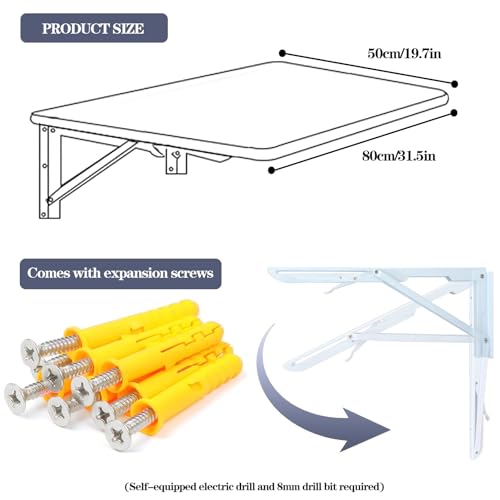 PRODUCT SIZE

50cm/19.7in

80cm/31.5in

Comes with expansion screws

(Self-equipped electric drill and 8mm drill bit required)